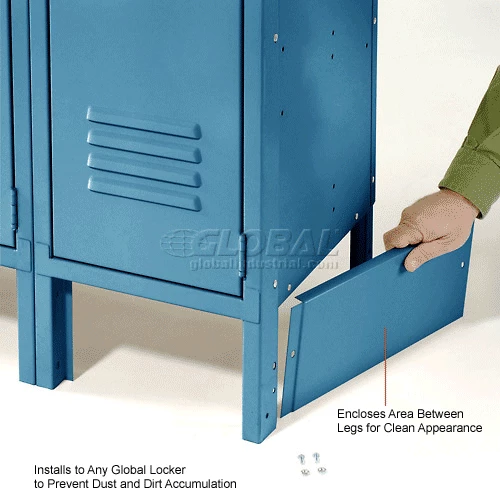 GLOBAL
globalindustrial.com

Encloses Area Between Legs for Clean Appearance

Installs to Any Global Locker to Prevent Dust and Dirt Accumulation