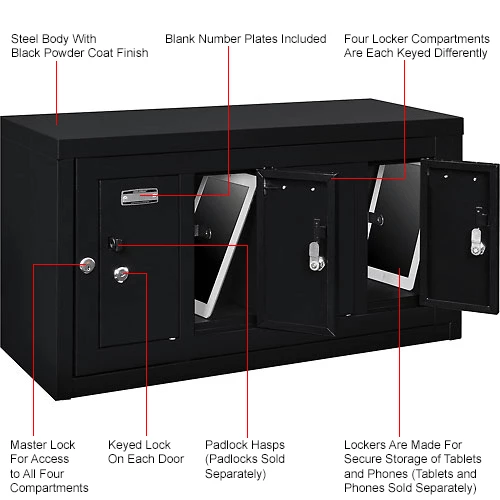 Steel Body With Black Powder Coat Finish

Blank Number Plates Included

Four Locker Compartments Are Each Keyed Differently

Master Lock For Access to All Four Compartments

Keyed Lock On Each Door

Padlock Hasps (Padlocks Sold Separately)

Lockers Are Made For Secure Storage of Tablets and Phones (Tablets and Phones Sold Separately)