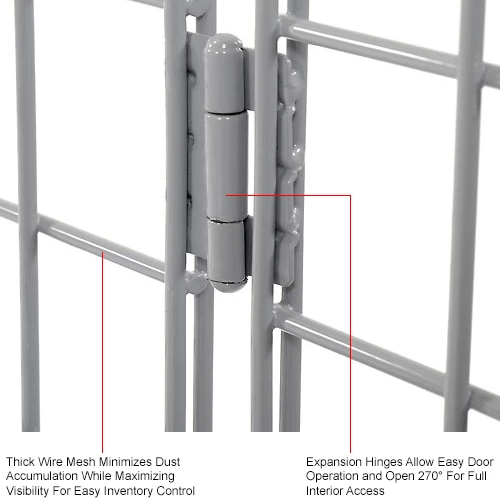 Thick Wire Mesh Minimizes Dust Accumulation While Maximizing Visibility For Easy Inventory Control

Expansion Hinges Allow Easy Door Operation and Open 270° For Full Interior Access